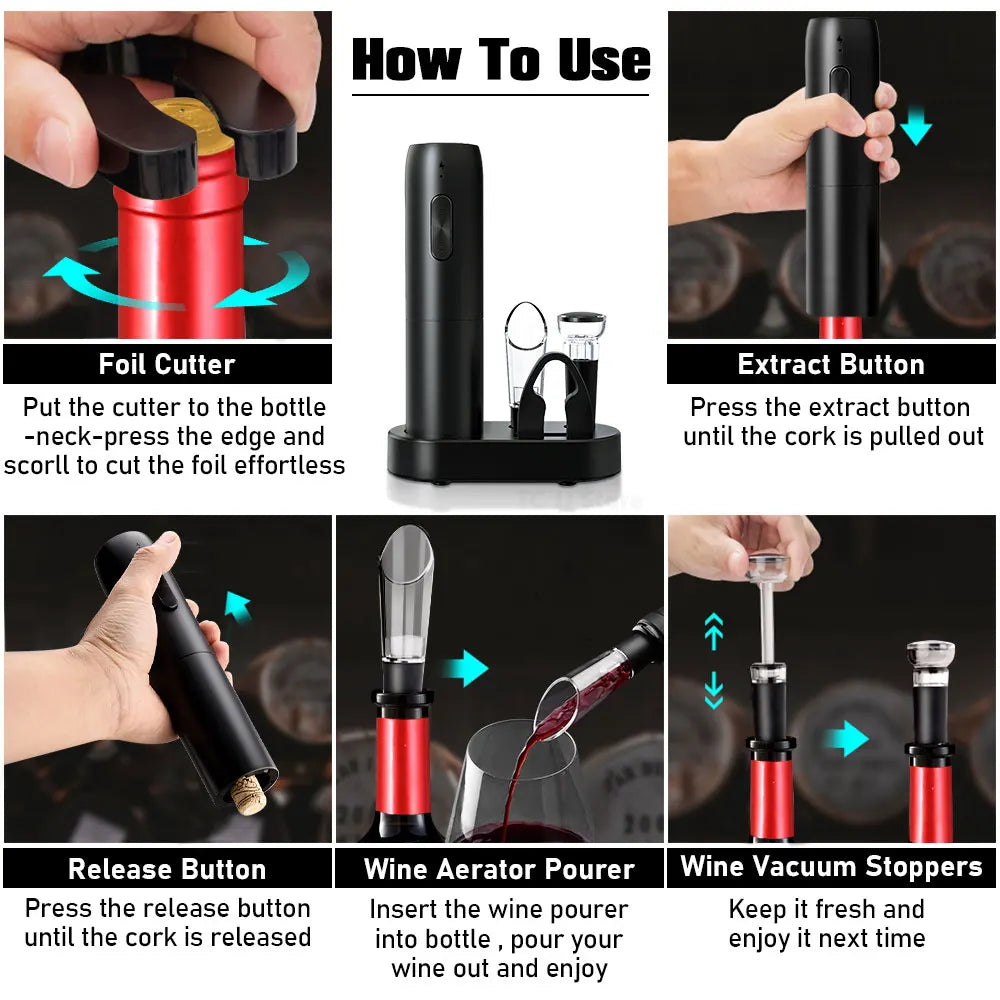 How To Use

Foil Cutter

Put the cutter to the bottle -neck-press the edge and scorll to cut the foil effortless

Extract Button

Press the extract button until the cork is pulled out

Release Button

Press the release button until the cork is released

Wine Aerator Pourer

Insert the wine pourer into bottle , pour your wine out and enjoy

Wine Vacuum Stoppers

Keep it fresh and enjoy it next time